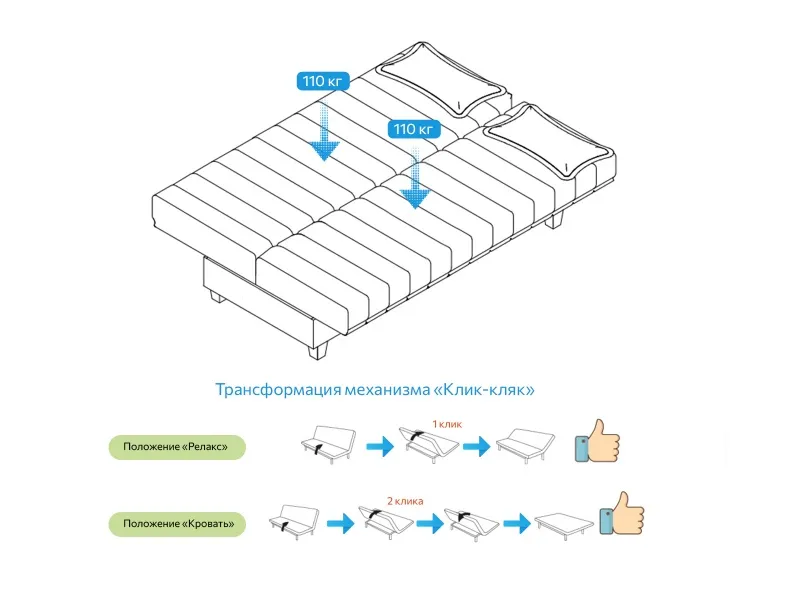 110 кг

110 кг

Трансформация механизма «Клик-кляк»

Положение «Релакс»

1 клик

Положение «Кровать»

2 клика